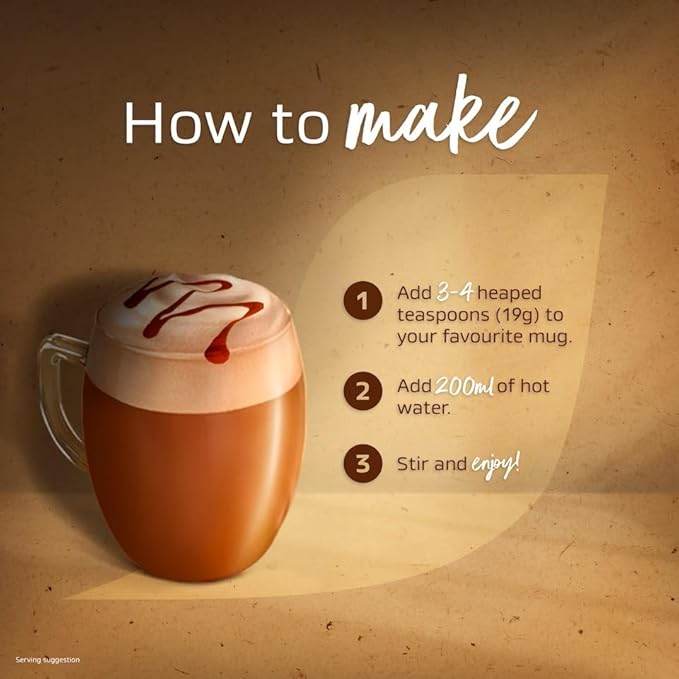 How to make

1 Add 3-4 heaped teaspoons (19g) to your favourite mug.

2 Add 200ml of hot water.

3 Stir and enjoy!

Serving suggestion